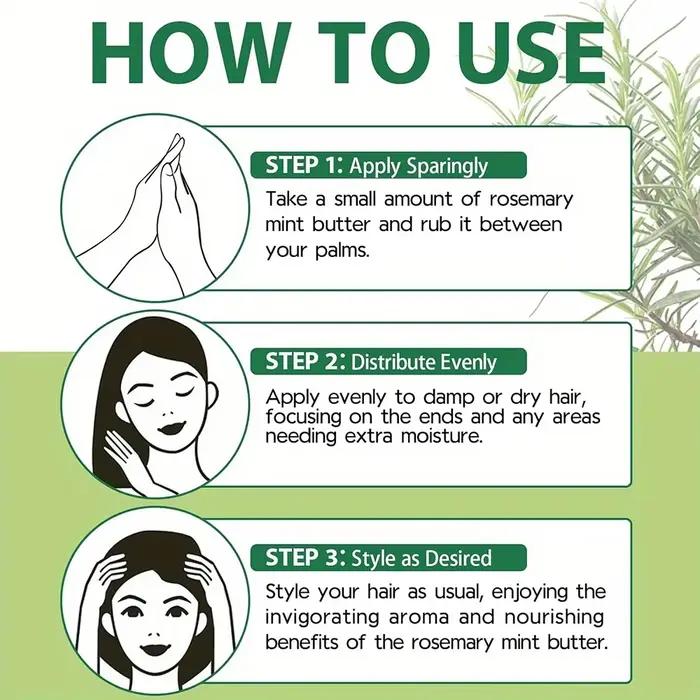 HOW TO USE

STEP 1: Apply Sparingly

Take a small amount of rosemary mint butter and rub it between your palms.

STEP 2: Distribute Evenly

Apply evenly to damp or dry hair, focusing on the ends and any areas needing extra moisture.

STEP 3: Style as Desired

Style your hair as usual, enjoying the invigorating aroma and nourishing benefits of the rosemary mint butter.