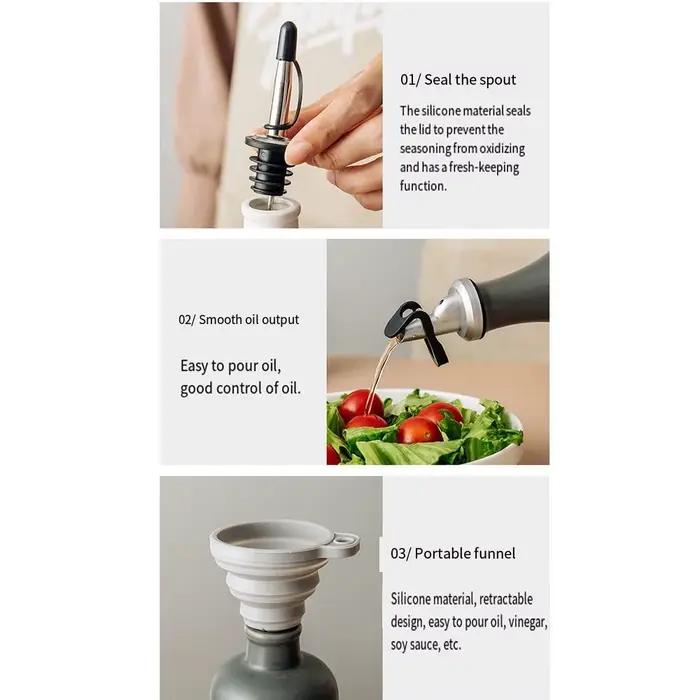 01/ Seal the spout

The silicone material seals the lid to prevent the seasoning from oxidizing and has a fresh-keeping function.

02/ Smooth oil output

Easy to pour oil, good control of oil.

03/ Portable funnel

Silicone material, retractable design, easy to pour oil, vinegar, soy sauce, etc.